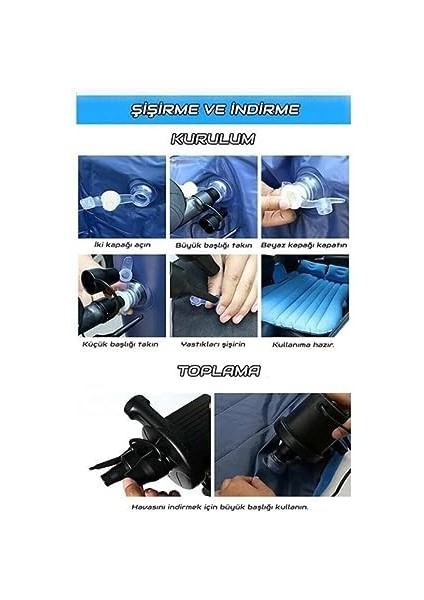 ŞİŞİRME VE İNDİRME

KURULUM

İki kapağı açın

Büyük başlığı takın

Beyaz kapağı kapatın

Küçük başlığı takın

Yastıkları şişirin

Kullanıma hazır.

TOPLAMA

Havasını indirmek için büyük başlığı kullanın.