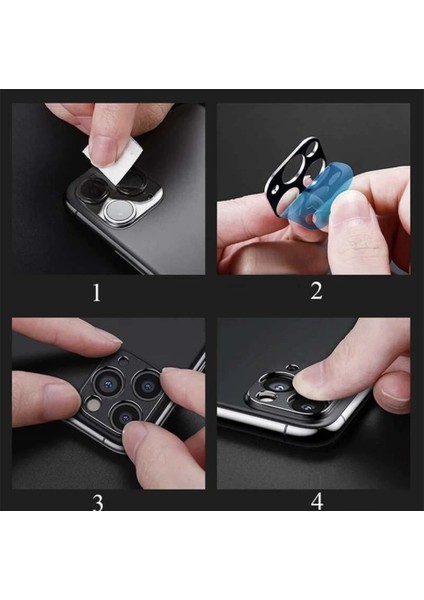 1

2

3

4