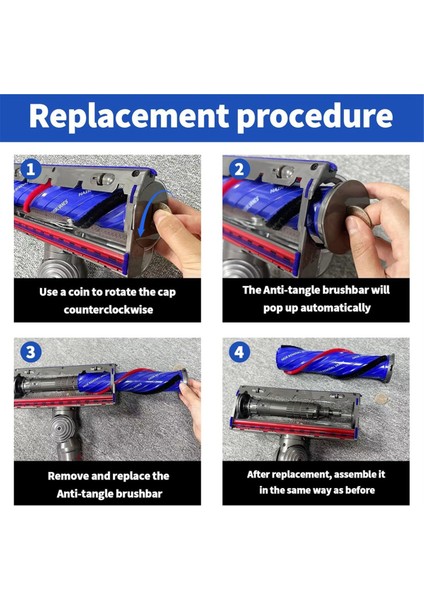 Replacement procedure

1

Use a coin to rotate the cap counterclockwise

2

The Anti-tangle brushbar will pop up automatically

3

Remove and replace the Anti-tangle brushbar

4

After replacement, assemble it in the same way as before