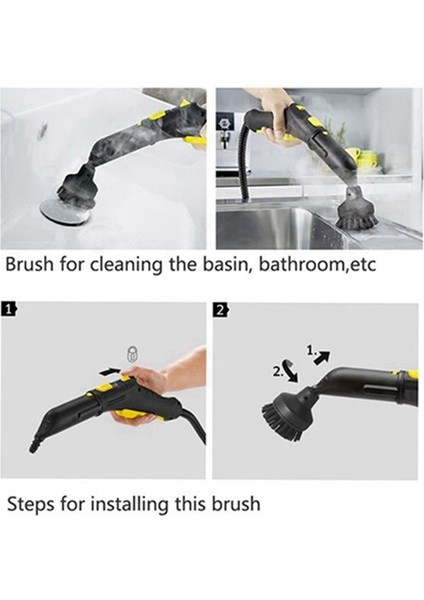 Brush for cleaning the basin, bathroom,etc

1

2

1.

2.

Steps for installing this brush