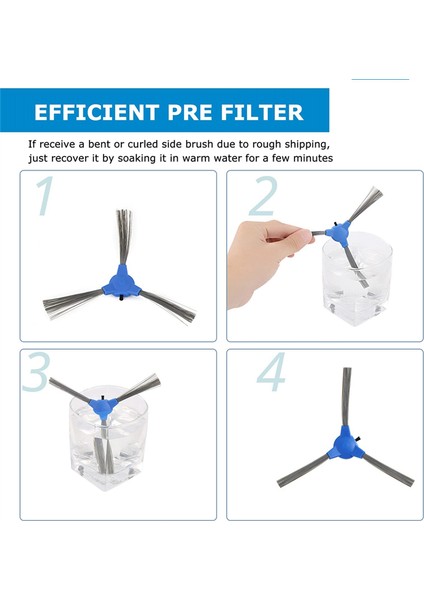 EFFICIENT PRE FILTER

If receive a bent or curled side brush due to rough shipping, just recover it by soaking it in warm water for a few minutes

1

2

3

4