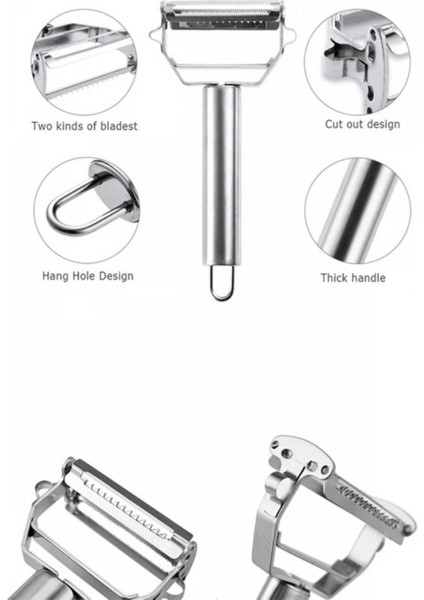 Two kinds of bladest

Cut out design

Hang Hole Design

Thick handle