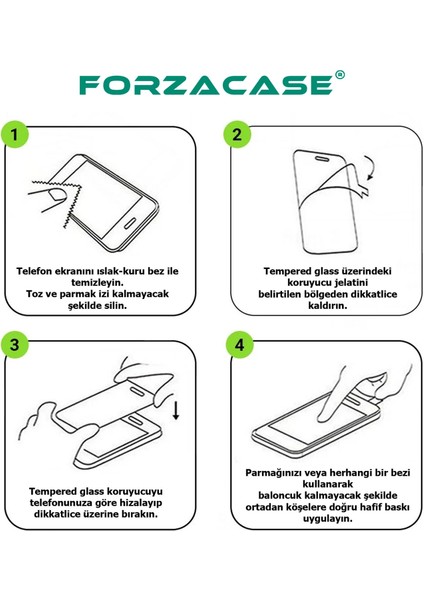 FORZACASE®

1

Telefon ekranını ıslak-kuru bez ile temizleyin. Toz ve parmak izi kalmayacak şekilde silin.

2

Tempered glass üzerindeki koruyucu jelatini belirtilen bölgeden dikkatlice kaldırın.

3

Tempered glass koruyucuyu telefonunuza göre hizalayıp dikkatlice üzerine bırakın.

4

Parmağınızı veya herhangi bir bezi kullanarak baloncuk kalmayacak şekilde ortadan köşelere doğru hafif baskı uygulayın.