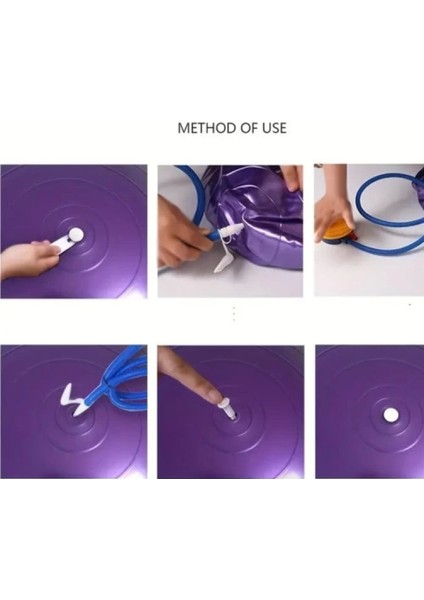 METHOD OF USE