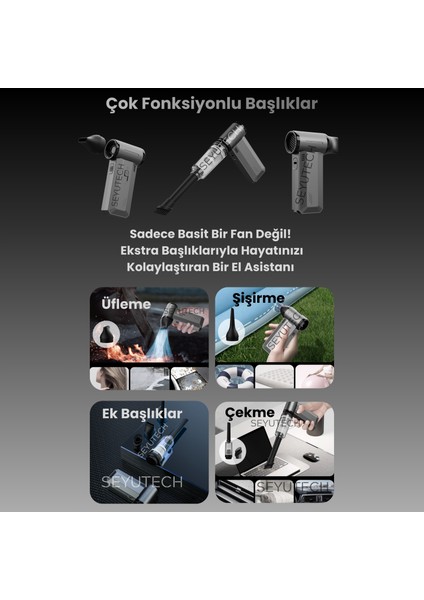 Çok Fonksiyonlu Başlıklar

SEYUTECH
SEYUTECH
SEYUTECH

Sadece Basit Bir Fan Değil!
Ekstra Başlıklarıyla Hayatınızı
Kolaylaştıran Bir El Asistanı

Üfleme
SEYUTECH

Şişirme
SEYUTECH

Ek Başlıklar
SEYUTECH
SEYUTECH

Çekme
SEYUTECH
SEYUTECH