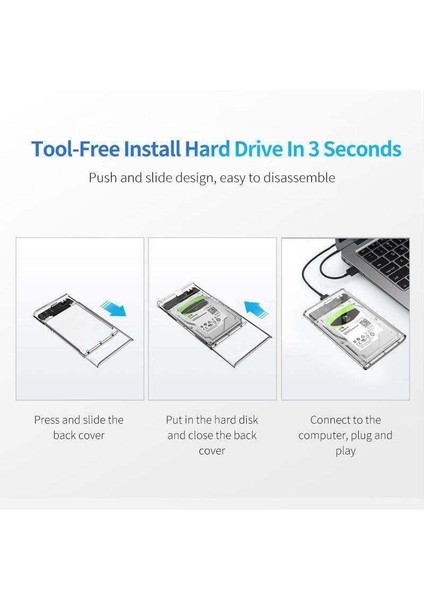 Tool-Free Install Hard Drive In 3 Seconds

Push and slide design, easy to disassemble

Press and slide the back cover

Put in the hard disk and close the back cover

Connect to the computer, plug and play