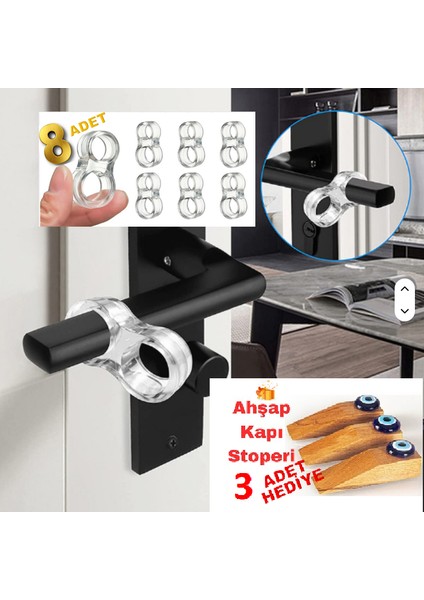 8 ADET

Ahşap Kapı Stoperi

3 ADET HEDİYE