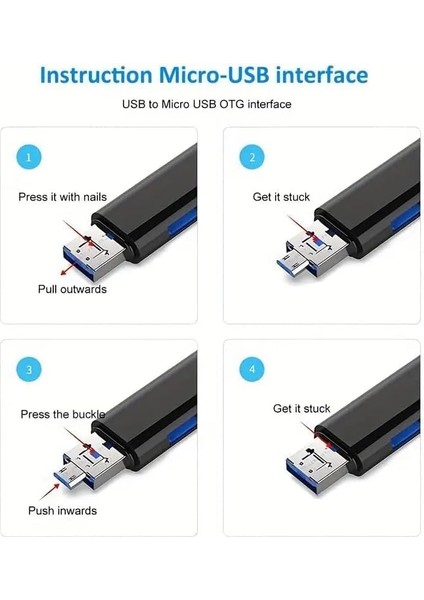 Instruction Micro-USB interface

USB to Micro USB OTG interface

1

Press it with nails

Pull outwards

2

Get it stuck

3

Press the buckle

Push inwards

4

Get it stuck