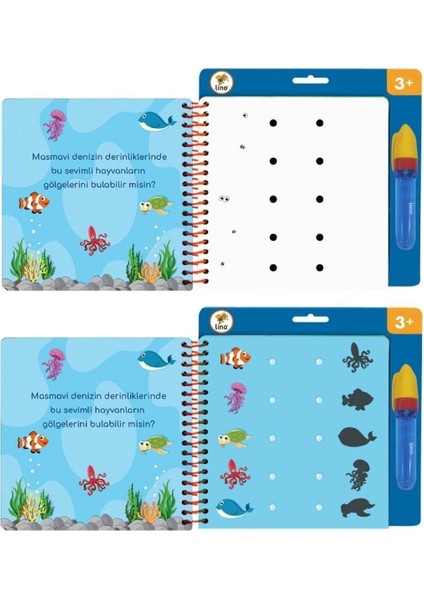 lino

3+

Masmavi denizin derinliklerinde bu sevimli hayvanların gölgelerini bulabilir misin?

lino

lino

3+

Masmavi denizin derinliklerinde bu sevimli hayvanların gölgelerini bulabilir misin?

lino