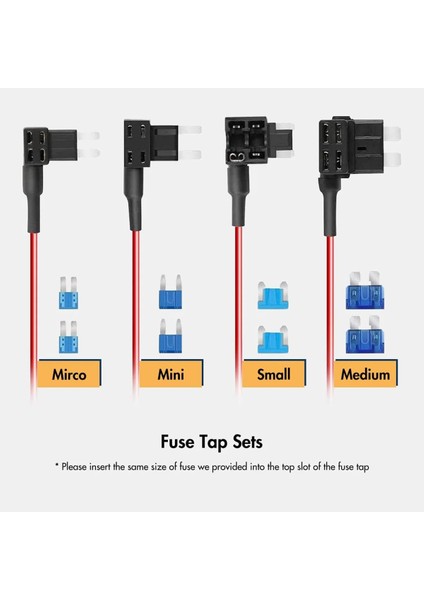 Mirco

Mini

Small

Medium

Fuse Tap Sets

* Please insert the same size of fuse we provided into the top slot of the fuse tap