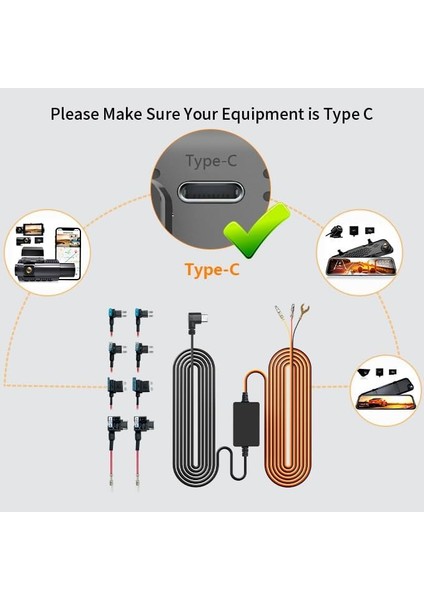 Please Make Sure Your Equipment is Type C

Type-C

Type-C