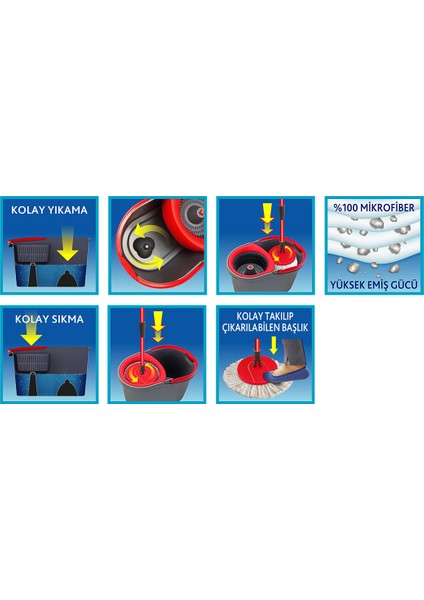 KOLAY YIKAMA

%100 MİKROFİBER

YÜKSEK EMİŞ GÜCÜ

KOLAY SIKMA

KOLAY TAKILIP ÇIKARILABİLEN BAŞLIK