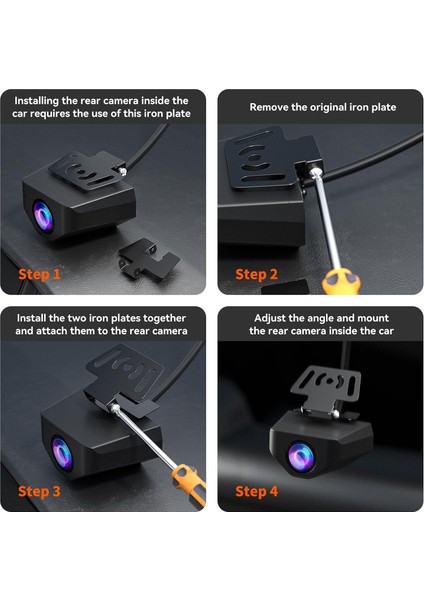 Installing the rear camera inside the car requires the use of this iron plate

Step 1

Remove the original iron plate

Step 2

Install the two iron plates together and attach them to the rear camera

Step 3

Adjust the angle and mount the rear camera inside the car

Step 4