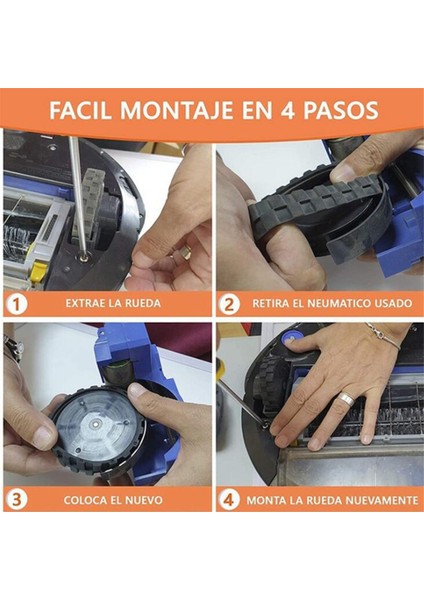 FACIL MONTAJE EN 4 PASOS

1 EXTRAE LA RUEDA

2 RETIRA EL NEUMATICO USADO

3 COLOCA EL NUEVO

4 MONTA LA RUEDA NUEVAMENTE