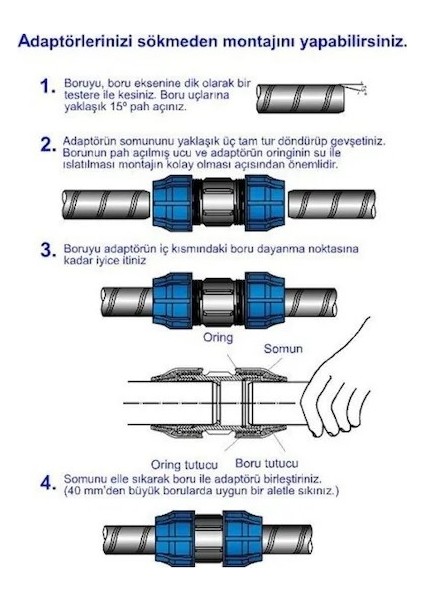 Adaptörlerinizi sökmeden montajını yapabilirsiniz.

1. Boruyu, boru eksenine dik olarak bir testere ile kesiniz. Boru uçlarına yaklaşık 15° pah açınız.

2. Adaptörün somununu yaklaşık üç tam tur döndürüp gevşetiniz. Borunun pah açılmış ucu ve adaptörün oringinin su ile ıslatılması montajın kolay olması açısından önemlidir.

3. Boruyu adaptörün iç kısmındaki boru dayanma noktasına kadar iyice itiniz

Oring

Somun

Oring tutucu

Boru tutucu

4. Somunu elle sıkarak boru ile adaptörü birleştiriniz. (40 mm'den büyük borularda uygun bir aletle sıkınız.)