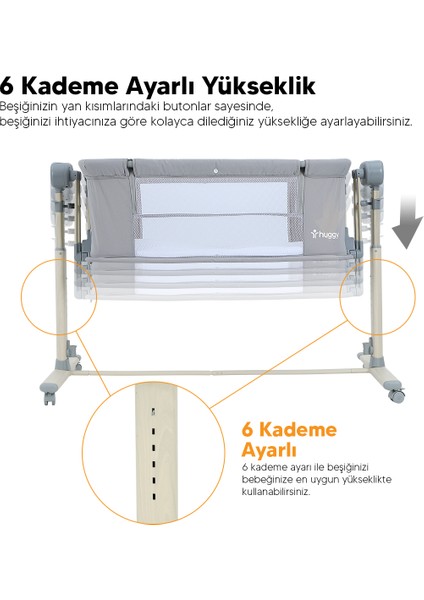 6 Kademe Ayarlı Yükseklik

Beşiğinizin yan kısımlarındaki butonlar sayesinde, beşiğinizi ihtiyacınıza göre kolayca dilediğiniz yüksekliğe ayarlayabilirsiniz.

huggy

6 Kademe Ayarlı

6 kademe ayarı ile beşiğinizi bebeğinize en uygun yükseklikte kullanabilirsiniz.