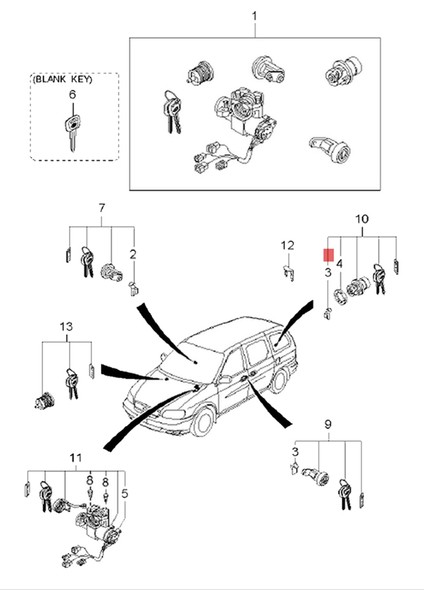 1

(BLANK KEY)
6

7

2

12

10

4

3

13

9

3

11

8

8

5