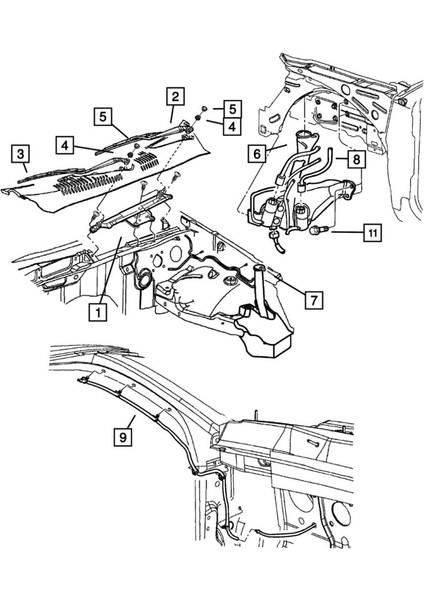 2
5
5
4
4
3
6
8
11
1
7
9