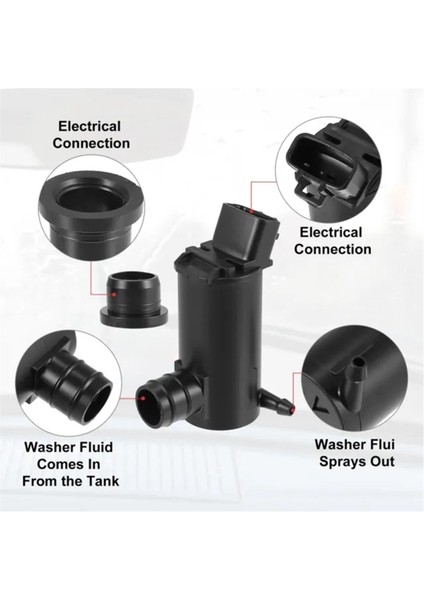 Electrical Connection

Electrical Connection

Washer Fluid Comes In From the Tank

Washer Flui Sprays Out