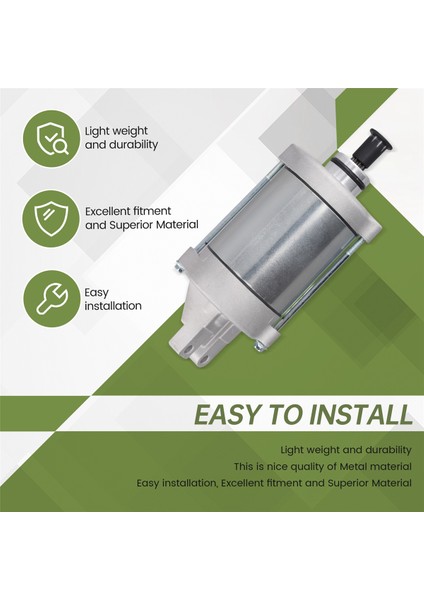 Light weight and durability

Excellent fitment and Superior Material

Easy installation

EASY TO INSTALL

Light weight and durability
This is nice quality of Metal material
Easy installation, Excellent fitment and Superior Material