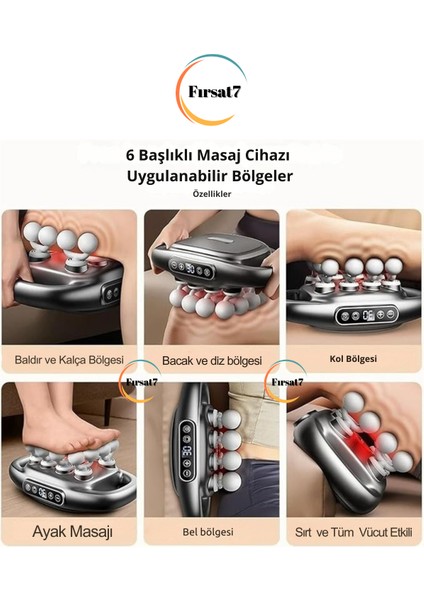 Fırsat7

6 Başlıklı Masaj Cihazı
Uygulanabilir Bölgeler
Özellikler

Baldır ve Kalça Bölgesi

Bacak ve diz bölgesi

Kol Bölgesi

Fırsat7

Fırsat7

Ayak Masajı

Bel bölgesi

Sırt ve Tüm Vücut Etkili