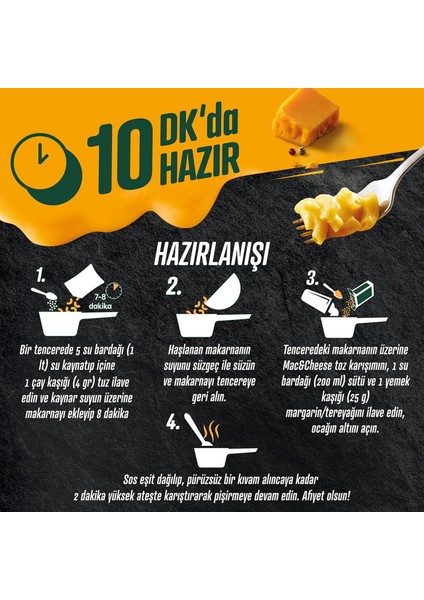 10 DK'da HAZIR

HAZIRLANIŞI

1.
7-8 dakika

Bir tencerede 5 su bardağı (1 lt) su kaynatıp içine 1 çay kaşığı (4 gr) tuz ilave edin ve kaynar suyun üzerine makarnayı ekleyip 8 dakika

2.

Haşlanan makarnanın suyunu süzgeç ile süzün ve makarnayı tencereye geri alın.

3.

Tenceredeki makarnanın üzerine Mac&Cheese toz karışımını, 1 su bardağı (200 ml) sütü ve 1 yemek kaşığı (25 g) margarin/tereyağını ilave edin, ocağın altını açın.

4.

Sos eşit dağılıp, pürüzsüz bir kıvam alıncaya kadar 2 dakika yüksek ateşte karıştırarak pişirmeye devam edin. Afiyet olsun!