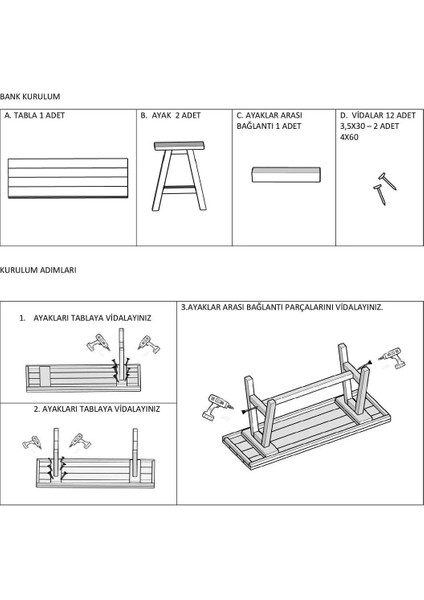 BANK KURULUM

| A. TABLA 1 ADET | B. AYAK 2 ADET | C. AYAKLAR ARASI BAĞLANTI 1 ADET | D. VİDALAR 12 ADET 3,5X30 – 2 ADET 4X60 |
|---|---|---|---|

KURULUM ADIMLARI

1. AYAKLARI TABLAYA VİDALAYINIZ

2. AYAKLARI TABLAYA VİDALAYINIZ

3.AYAKLAR ARASI BAĞLANTI PARÇALARINI VİDALAYINIZ.