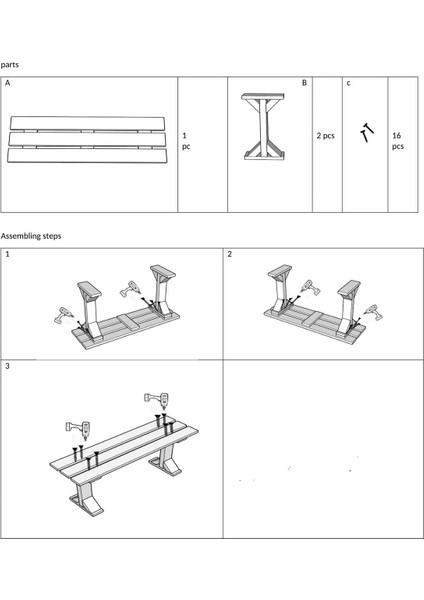 parts

| A | 1 pc | B | 2 pcs | c | 16 pcs |
|---|---|---|---|---|---|

Assembling steps

1

2

3