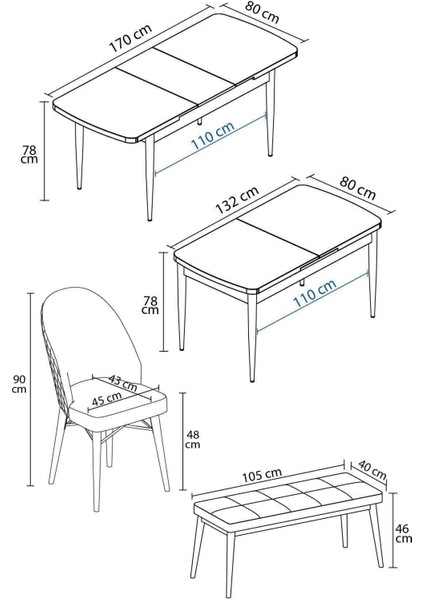 170 cm
80 cm
78 cm
110 cm

132 cm
80 cm
78 cm
110 cm

90 cm
43 cm
45 cm
48 cm

105 cm
40 cm
46 cm