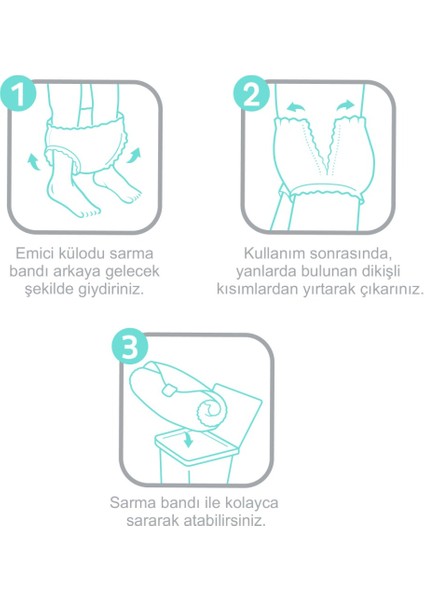 1

Emici külodu sarma bandı arkaya gelecek şekilde giydiriniz.

2

Kullanım sonrasında, yanlarda bulunan dikişli kısımlardan yırtarak çıkarınız.

3

Sarma bandı ile kolayca sararak atabilirsiniz.