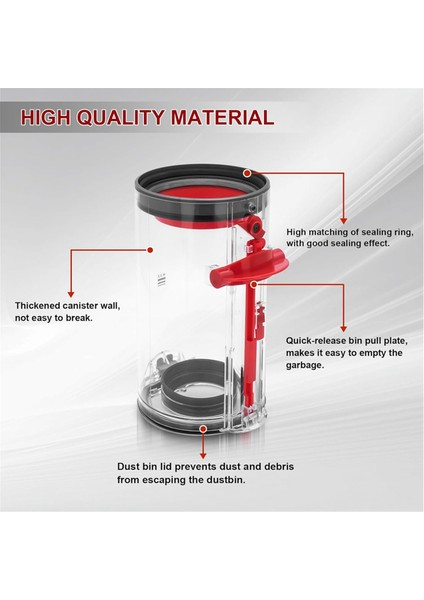 HIGH QUALITY MATERIAL

High matching of sealing ring, with good sealing effect.

Thickened canister wall, not easy to break.

Quick-release bin pull plate, makes it easy to empty the garbage.

Dust bin lid prevents dust and debris from escaping the dustbin.