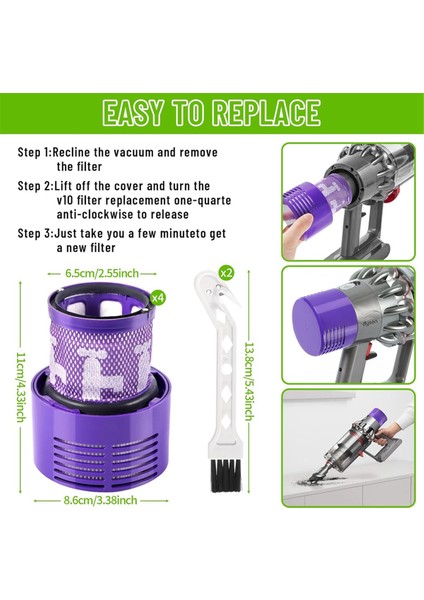 EASY TO REPLACE

Step 1:Recline the vacuum and remove the filter

Step 2:Lift off the cover and turn the v10 filter replacement one-quarte anti-clockwise to release

Step 3:Just take you a few minuteto get a new filter

6.5cm/2.55inch

x4

x2

11cm/4.33inch

13.8cm/5.43inch

8.6cm/3.38inch

dyson