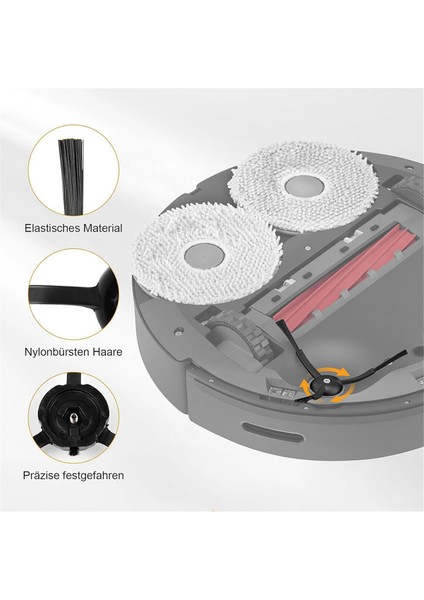 Elastisches Material

Nylonbürsten Haare

Präzise festgefahren