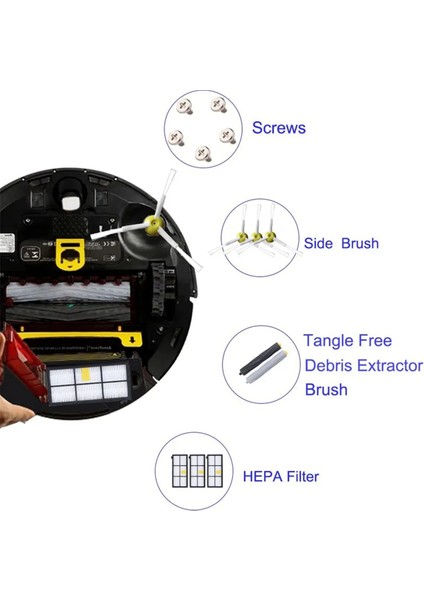 Screws

Side Brush

Tangle Free Debris Extractor Brush

HEPA Filter