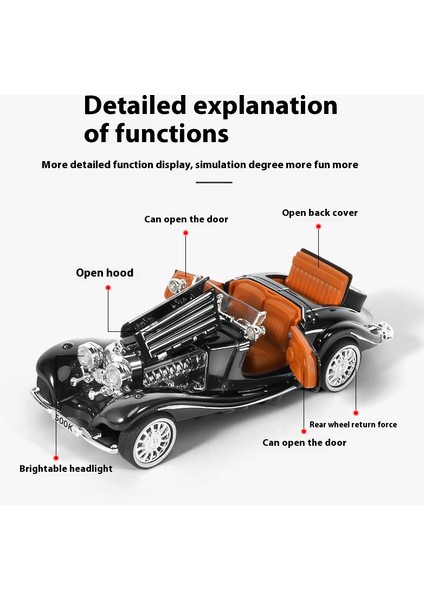 Detailed explanation of functions

More detailed function display, simulation degree more fun more

Can open the door

Open back cover

Open hood

500K

Rear wheel return force

Can open the door

Brightable headlight