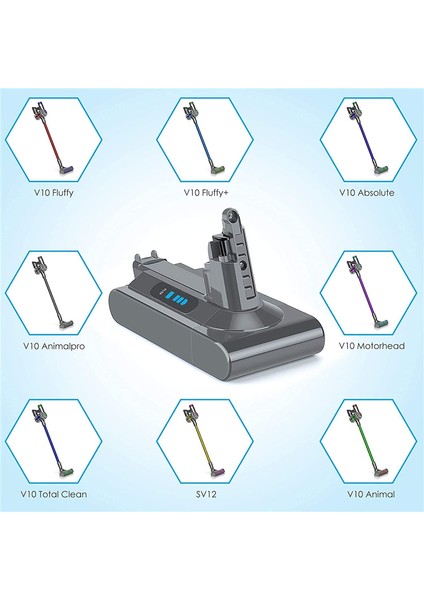 V10 Fluffy

V10 Fluffy+

V10 Absolute

V10 Animalpro

V10 Motorhead

V10 Total Clean

SV12

V10 Animal