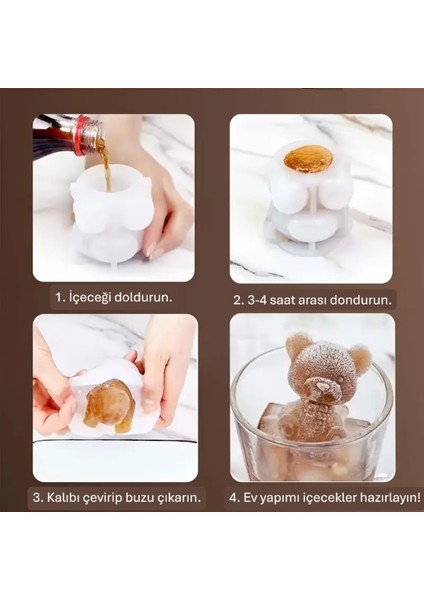 1. İçeceği doldurun.

2. 3-4 saat arası dondurun.

3. Kalıbı çevirip buzu çıkarın.

4. Ev yapımı içecekler hazırlayın!