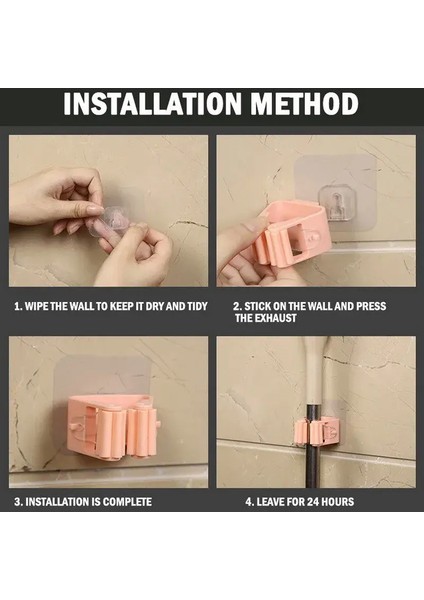 INSTALLATION METHOD

1. WIPE THE WALL TO KEEP IT DRY AND TIDY

2. STICK ON THE WALL AND PRESS THE EXHAUST

3. INSTALLATION IS COMPLETE

4. LEAVE FOR 24 HOURS