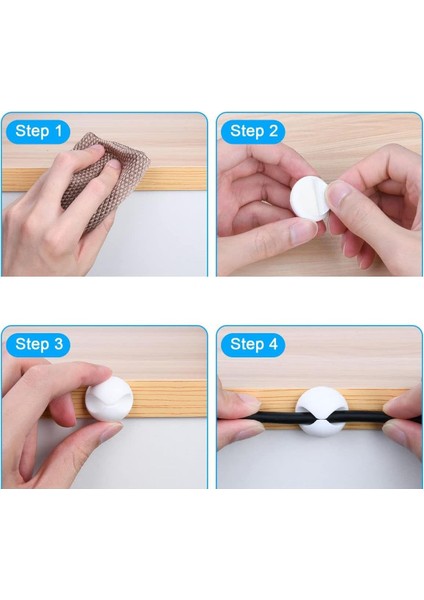 Step 1

Step 2

Step 3

Step 4