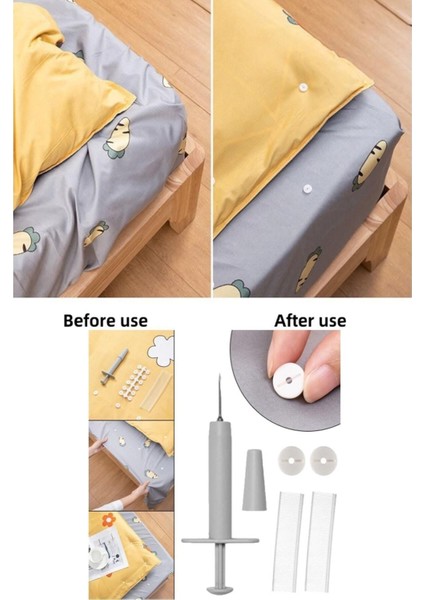 Before use

After use