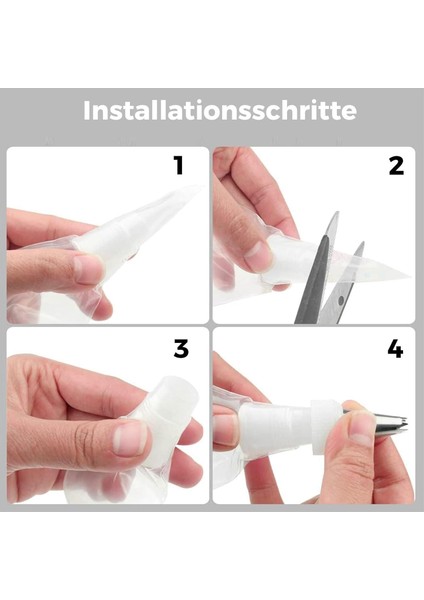 Installationsschritte

1

2

3

4