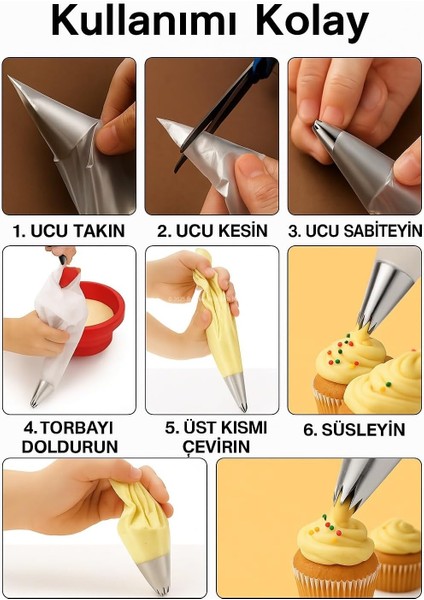 Kullanımı Kolay

1. UCU TAKIN

2. UCU KESİN

3. UCU SABİTEYİN

4. TORBAYI DOLDURUN

5. ÜST KISMI ÇEVİRİN

6. SÜSLEYİN