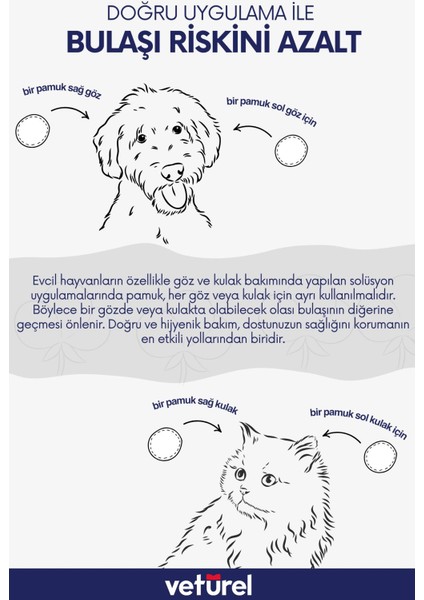 DOĞRU UYGULAMA İLE
BULAŞI RİSKİNİ AZALT

bir pamuk sağ göz

bir pamuk sol göz için

Evcil hayvanların özellikle göz ve kulak bakımında yapılan solüsyon uygulamalarında pamuk, her göz veya kulak için ayrı kullanılmalıdır. Böylece bir gözde veya kulakta olabilecek olası bulaşının diğerine geçmesi önlenir. Doğru ve hijyenik bakım, dostunuzun sağlığını korumanın en etkili yollarından biridir.

bir pamuk sağ kulak

bir pamuk sol kulak için

vetürel