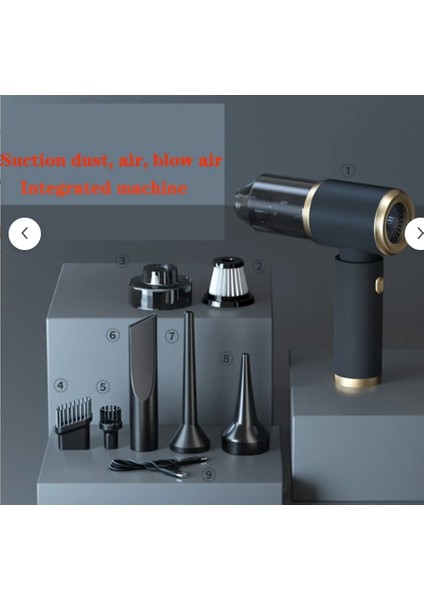 Suction dust, air, blow air
Integrated machine

①
③
②
⑥
⑦
⑧
④
⑤
⑨