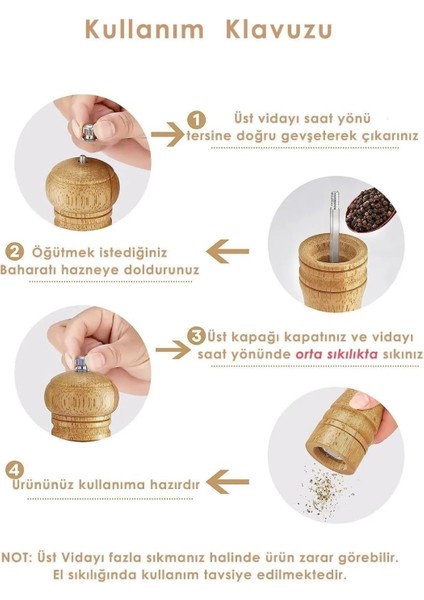 Kullanım Klavuzu

1 Üst vidayı saat yönü tersine doğru gevşeterek çıkarınız

2 Öğütmek istediğiniz Baharatı hazneye doldurunuz

3 Üst kapağı kapatınız ve vidayı saat yönünde orta sıkılıkta sıkınız

4 Ürününüz kullanıma hazırdır

NOT: Üst Vidayı fazla sıkmanız halinde ürün zarar görebilir. El sıkılığında kullanım tavsiye edilmektedir.