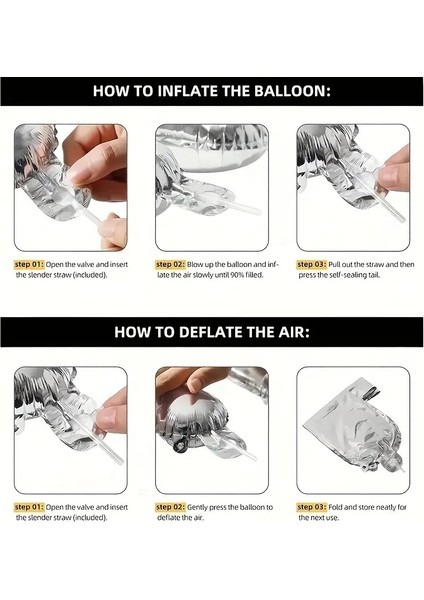 HOW TO INFLATE THE BALLOON:

step 01: Open the valve and insert the slender straw (included).

step 02: Blow up the balloon and inflate the air slowly until 90% filled.

step 03: Pull out the straw and then press the self-sealing tail.

HOW TO DEFLATE THE AIR:

step 01: Open the valve and insert the slender straw (included).

step 02: Gently press the balloon to deflate the air.

step 03: Fold and store neatly for the next use.