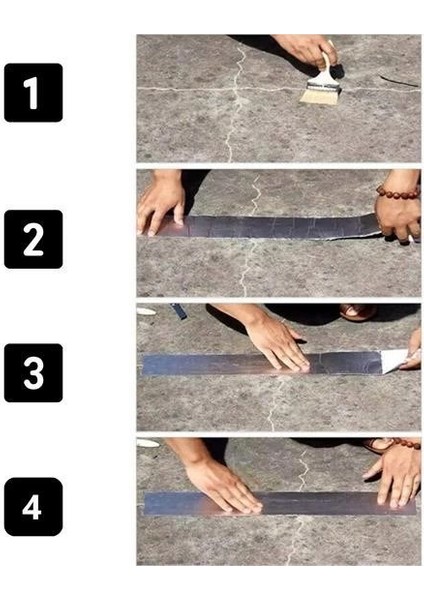 1

2

3

4