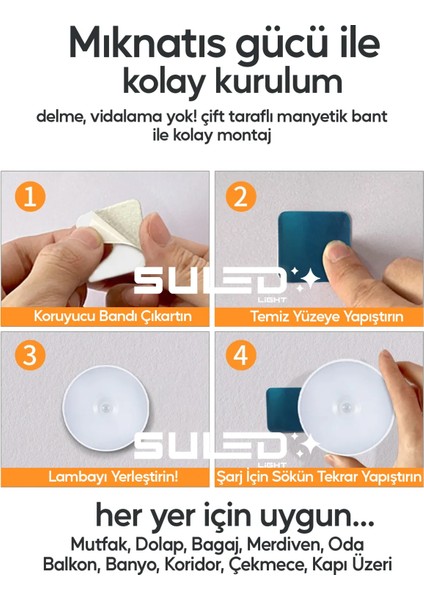 Mıknatıs gücü ile kolay kurulum

delme, vidalama yok! çift taraflı manyetik bant ile kolay montaj

1
Koruyucu Bandı Çıkartın

2
Temiz Yüzeye Yapıştırın

SULED LIGHT

3
Lambayı Yerleştirin!

4
Şarj İçin Sökün Tekrar Yapıştırın

SULED LIGHT

her yer için uygun...
Mutfak, Dolap, Bagaj, Merdiven, Oda
Balkon, Banyo, Koridor, Çekmece, Kapı Üzeri