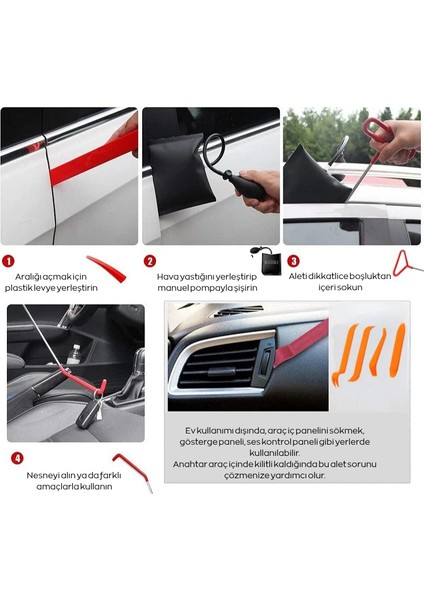 1
Aralığı açmak için plastik levye yerleştirin

2
Hava yastığını yerleştirip manuel pompayla şişirin

3
Aleti dikkatlice boşluktan içeri sokun

4
Nesneyi alın ya da farklı amaçlarla kullanın

Ev kullanımı dışında, araç iç panelini sökmek, gösterge paneli, ses kontrol paneli gibi yerlerde kullanılabilir.
Anahtar araç içinde kilitli kaldığında bu alet sorunu çözmenize yardımcı olur.