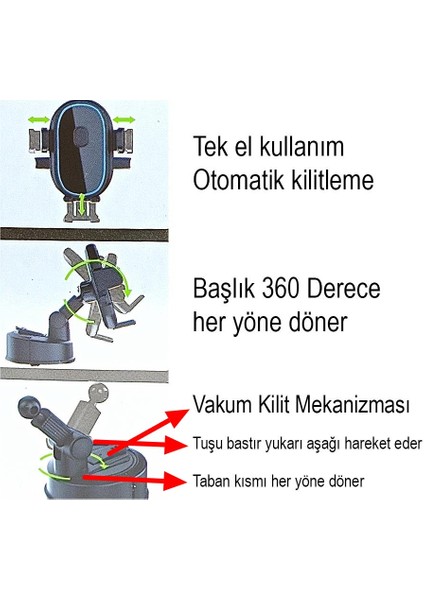 Tek el kullanım
Otomatik kilitleme

Başlık 360 Derece
her yöne döner

Vakum Kilit Mekanizması

Tuşu bastır yukarı aşağı hareket eder

Taban kısmı her yöne döner